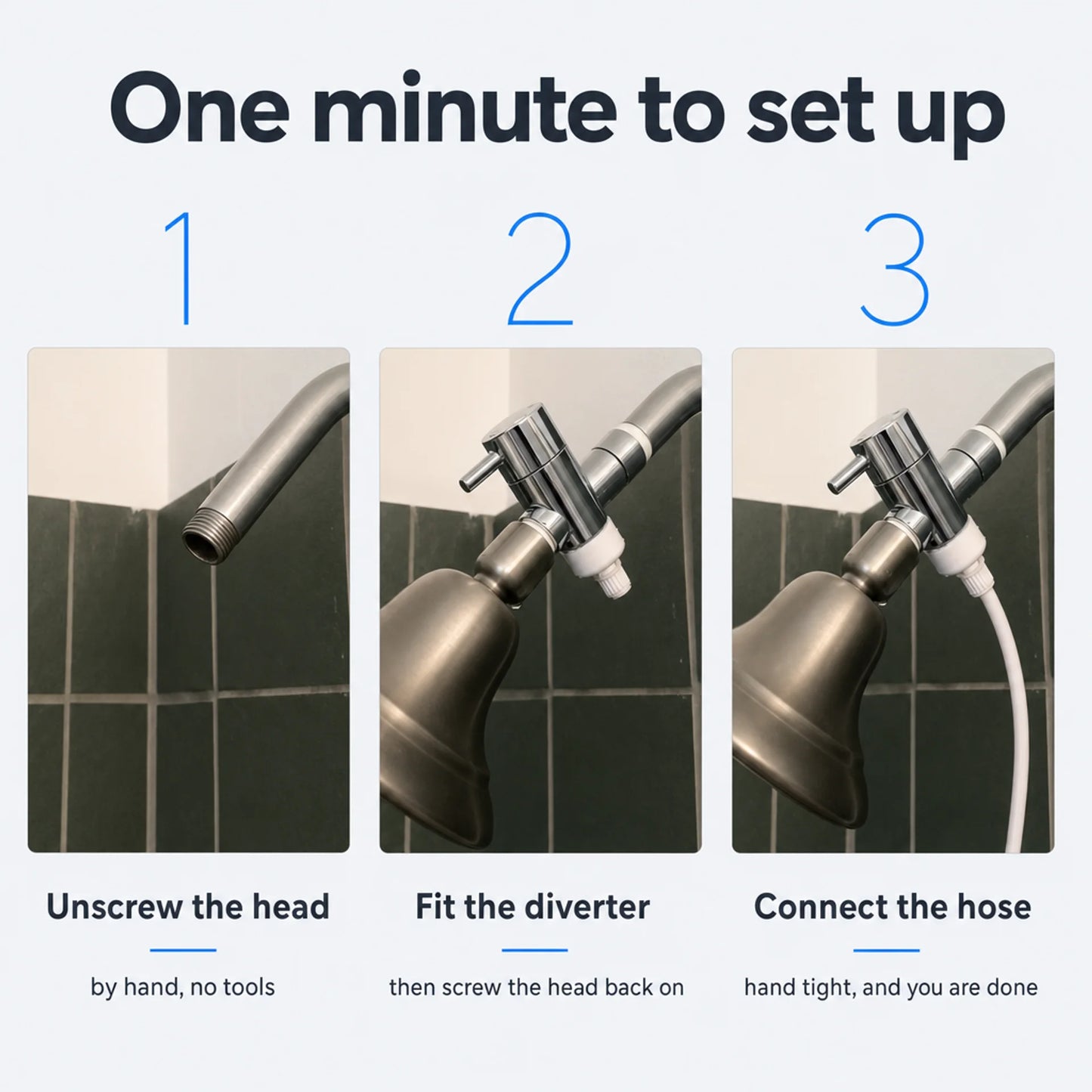 One minute to set up

1

Unscrew the head

by hand, no tools

2

Fit the diverter

then screw the head back on

3

Connect the hose

hand tight, and you are done